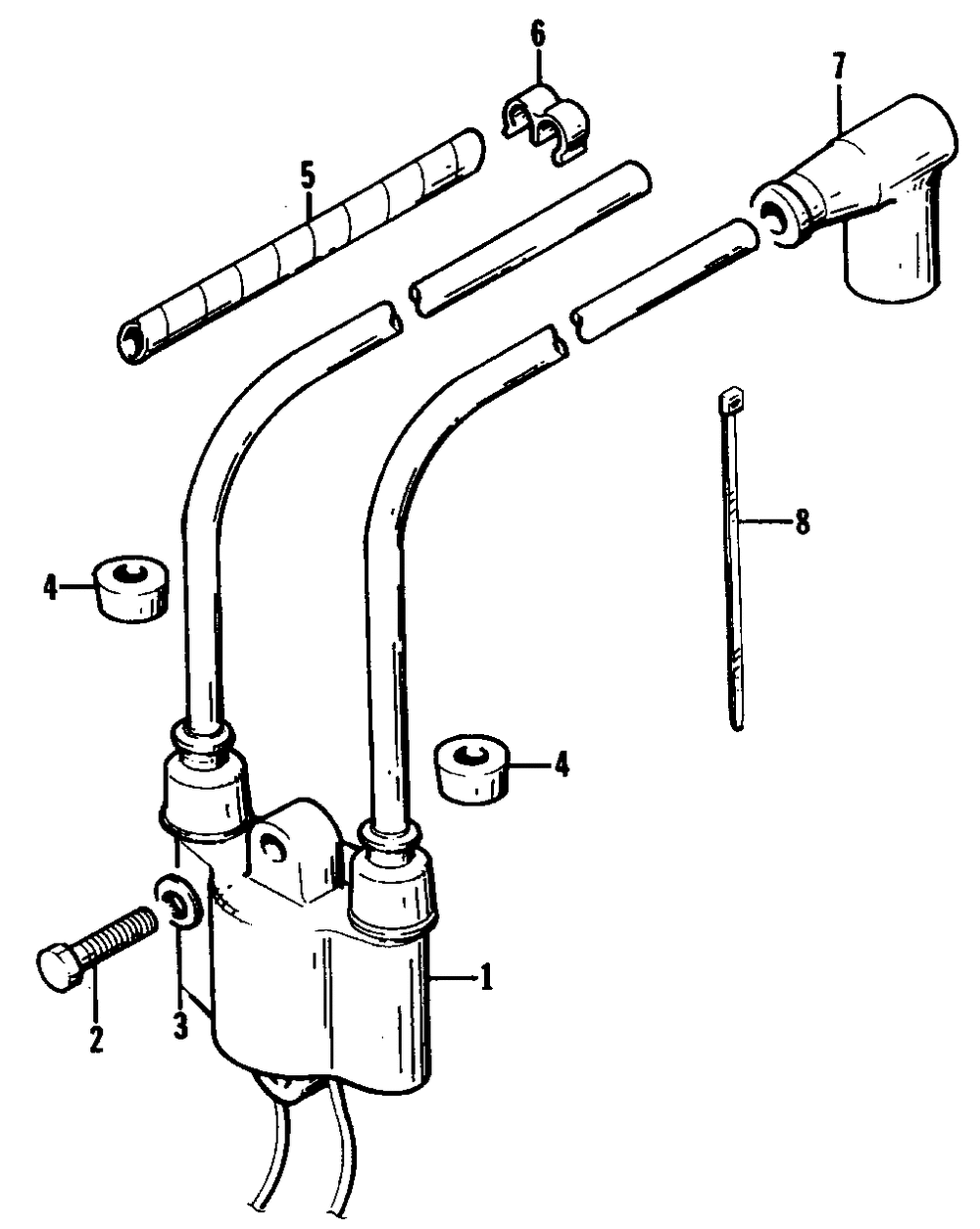 6
7
5
8
4
4
1
2
3